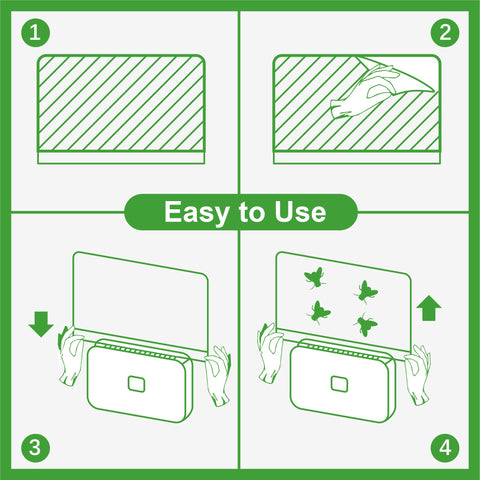 1

2

Easy to Use

3

4