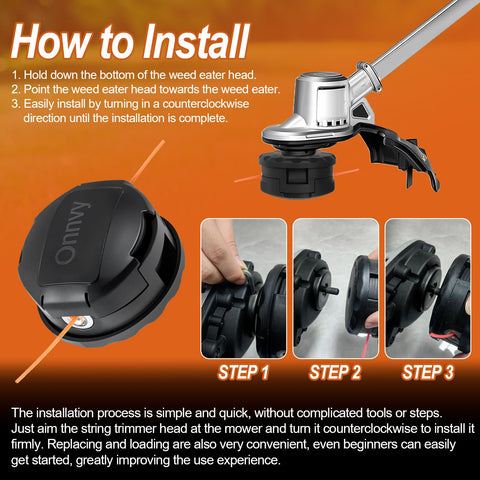 How to Install

1. Hold down the bottom of the weed eater head.
2. Point the weed eater head towards the weed eater.
3. Easily install by turning in a counterclockwise direction until the installation is complete.

Onnvy

STEP 1

STEP 2

STEP 3

The installation process is simple and quick, without complicated tools or steps. Just aim the string trimmer head at the mower and turn it counterclockwise to install it firmly. Replacing and loading are also very convenient, even beginners can easily get started, greatly improving the use experience.