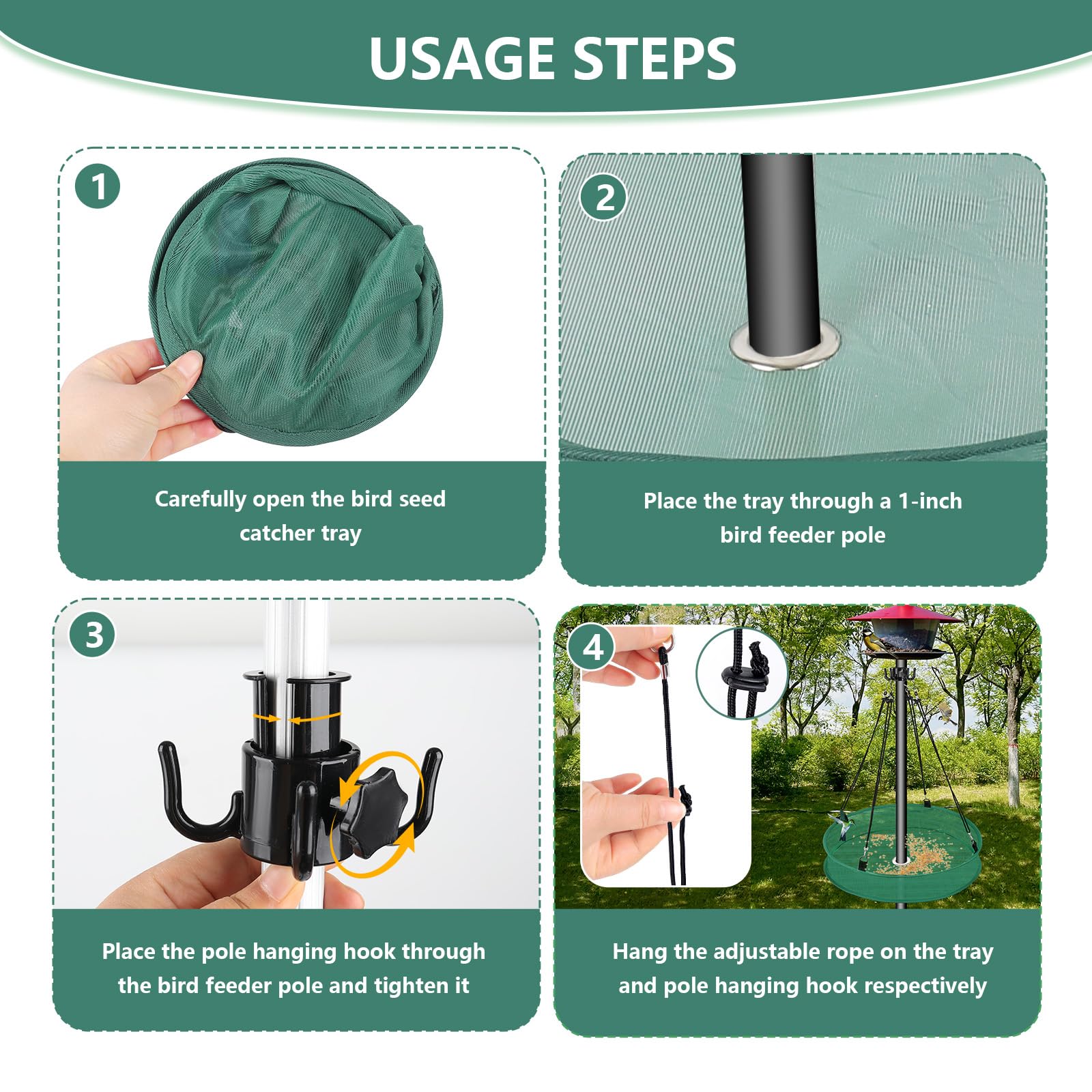 USAGE STEPS

1

Carefully open the bird seed catcher tray

2

Place the tray through a 1-inch bird feeder pole

3

Place the pole hanging hook through the bird feeder pole and tighten it

4

Hang the adjustable rope on the tray and pole hanging hook respectively