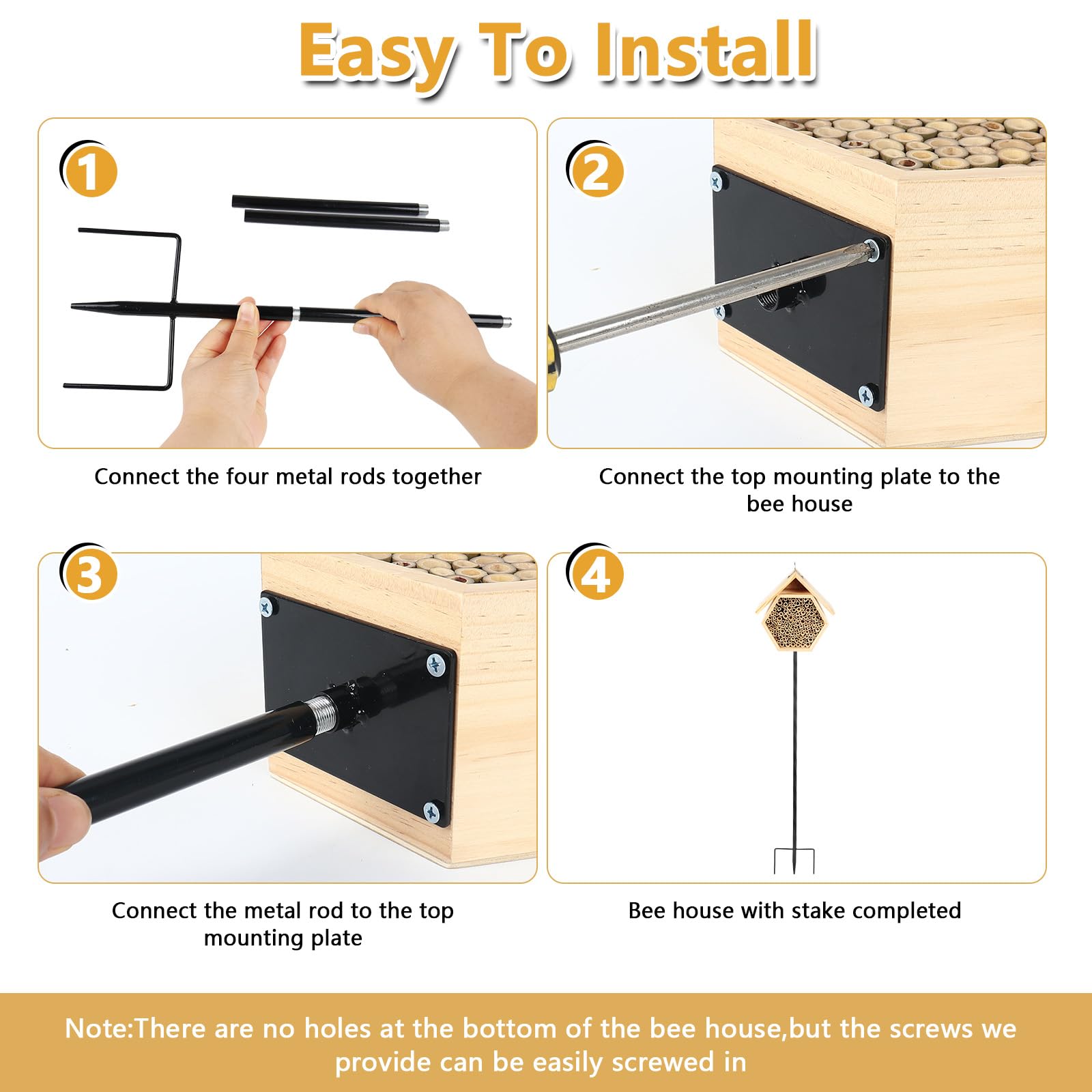 Easy To Install

1

Connect the four metal rods together

2

Connect the top mounting plate to the bee house

3

Connect the metal rod to the top mounting plate

4

Bee house with stake completed

Note:There are no holes at the bottom of the bee house,but the screws we provide can be easily screwed in