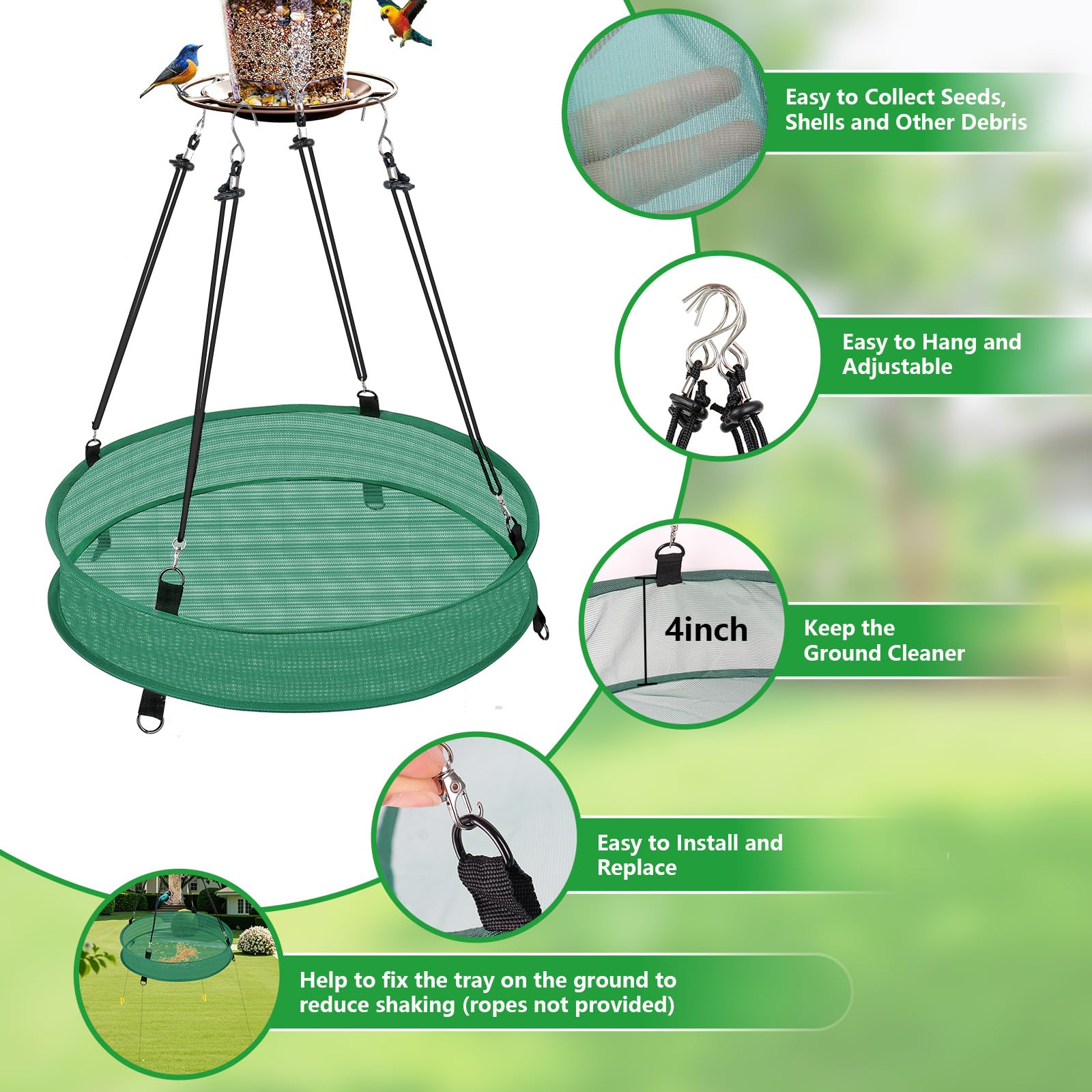 Easy to Collect Seeds, Shells and Other Debris

Easy to Hang and Adjustable

4inch

Keep the Ground Cleaner

Easy to Install and Replace

Help to fix the tray on the ground to reduce shaking (ropes not provided)