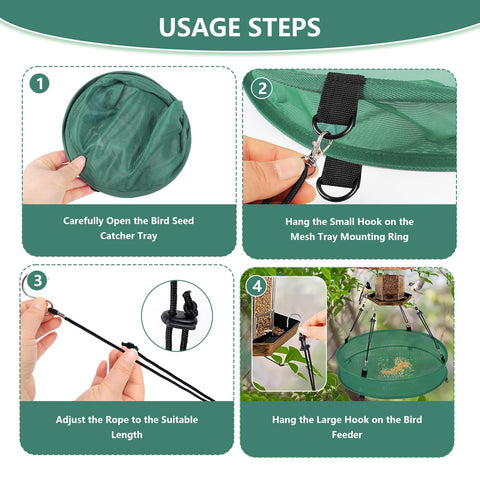 USAGE STEPS

1

Carefully Open the Bird Seed Catcher Tray

2

Hang the Small Hook on the Mesh Tray Mounting Ring

3

Adjust the Rope to the Suitable Length

4

Hang the Large Hook on the Bird Feeder