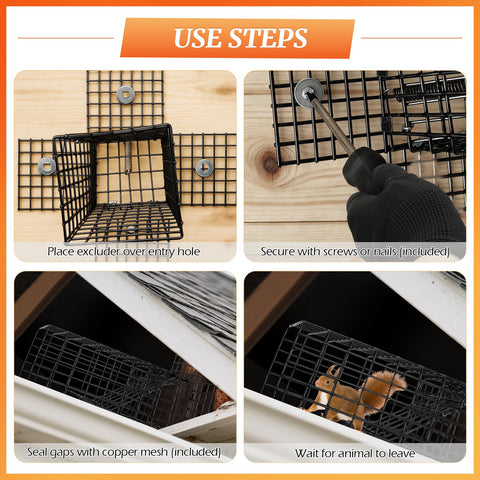 USE STEPS

Place excluder over entry hole

Secure with screws or nails (included)

Seal gaps with copper mesh (included)

Wait for animal to leave