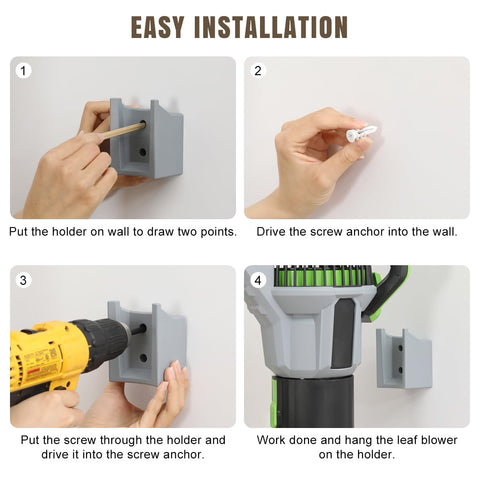 EASY INSTALLATION

1

Put the holder on wall to draw two points.

2

Drive the screw anchor into the wall.

3

Put the screw through the holder and drive it into the screw anchor.

4

Work done and hang the leaf blower on the holder.