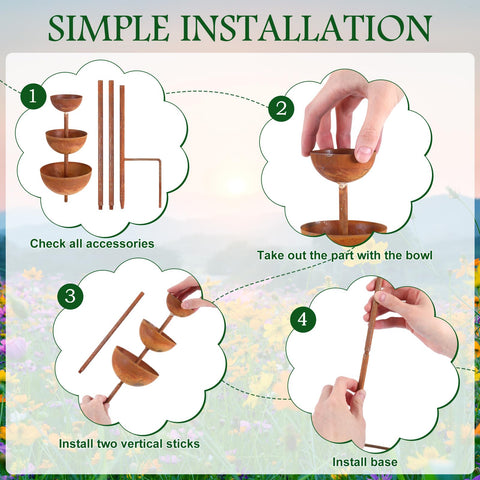 SIMPLE INSTALLATION

1
Check all accessories

2
Take out the part with the bowl

3
Install two vertical sticks

4
Install base