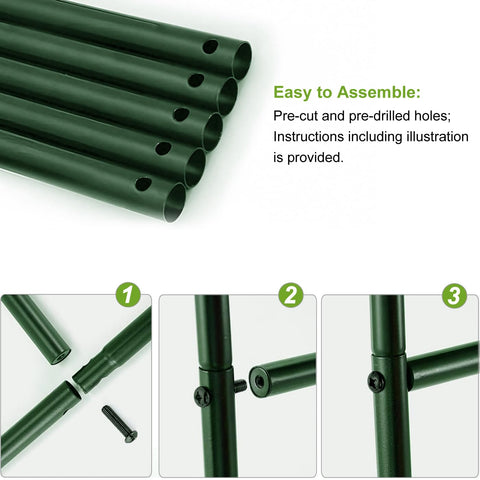 Easy to Assemble:
Pre-cut and pre-drilled holes; Instructions including illustration is provided.

1

2

3