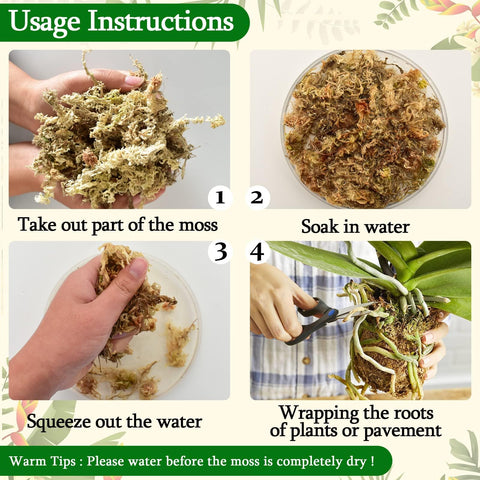 Usage Instructions

1
Take out part of the moss

2
Soak in water

3
Squeeze out the water

4
Wrapping the roots of plants or pavement

Warm Tips : Please water before the moss is completely dry !