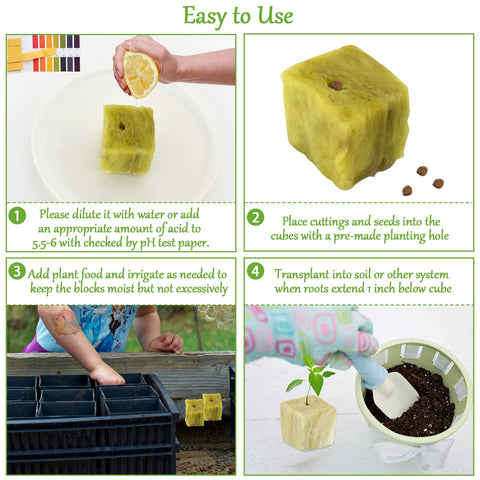 Easy to Use

1 Please dilute it with water or add an appropriate amount of acid to 5.5-6 with checked by pH test paper.

2 Place cuttings and seeds into the cubes with a pre-made planting hole

3 Add plant food and irrigate as needed to keep the blocks moist but not excessively

4 Transplant into soil or other system when roots extend 1 inch below cube