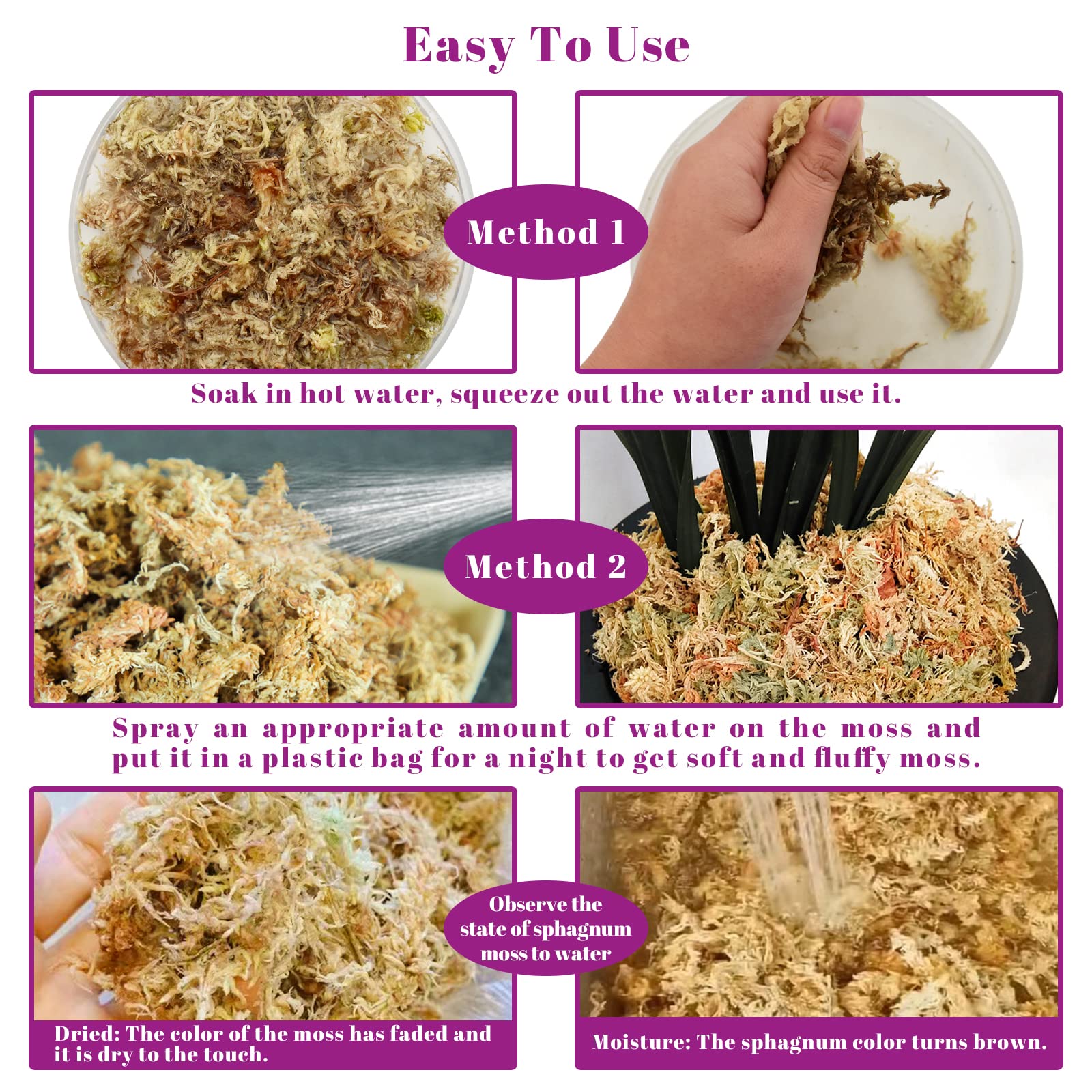 Easy To Use

Method 1

Soak in hot water, squeeze out the water and use it.

Method 2

Spray an appropriate amount of water on the moss and put it in a plastic bag for a night to get soft and fluffy moss.

Observe the state of sphagnum moss to water

Dried: The color of the moss has faded and it is dry to the touch.

Moisture: The sphagnum color turns brown.