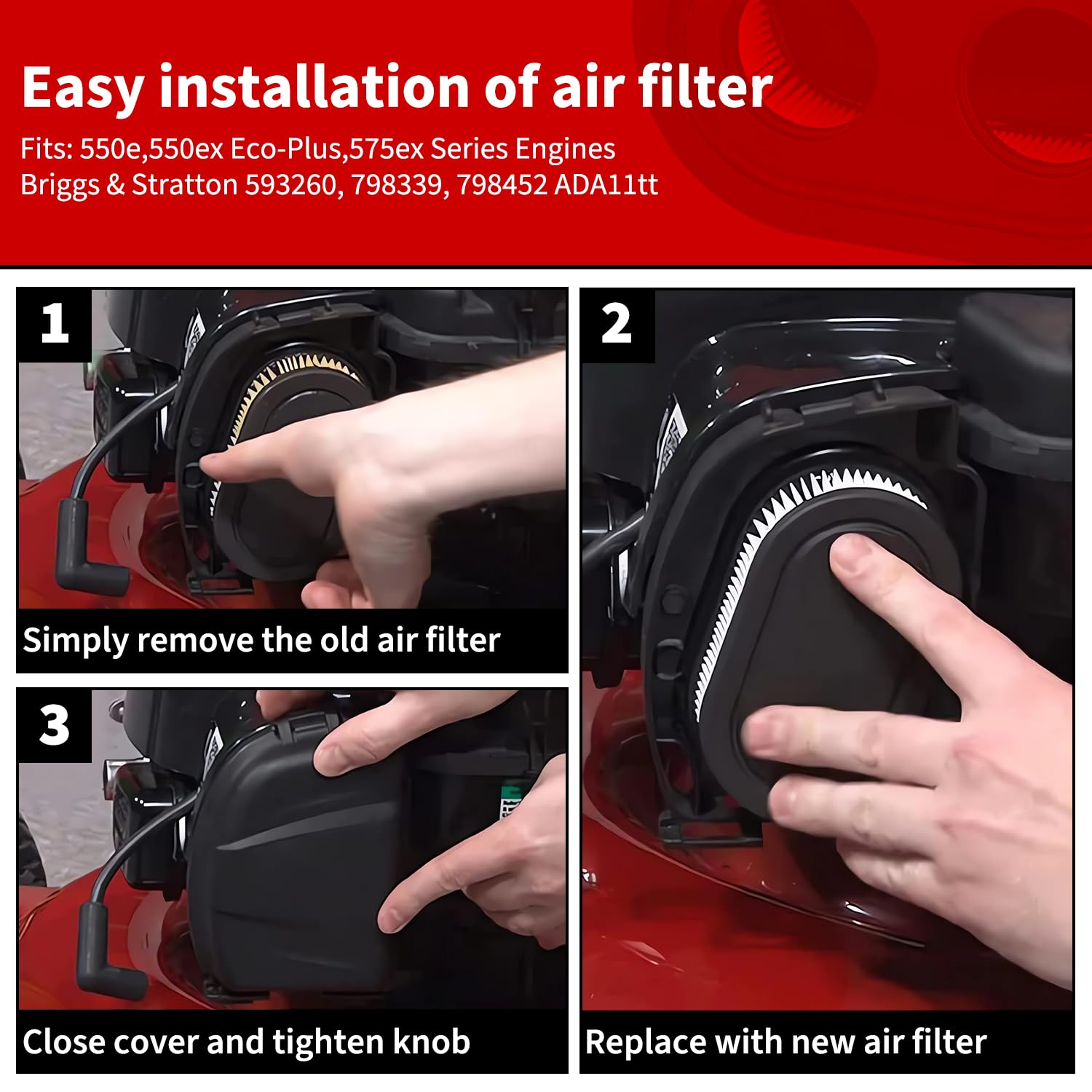 Easy installation of air filter

Fits: 550e,550ex Eco-Plus,575ex Series Engines
Briggs & Stratton 593260, 798339, 798452 ADA11tt

1

Simply remove the old air filter

2

Replace with new air filter

3

Close cover and tighten knob