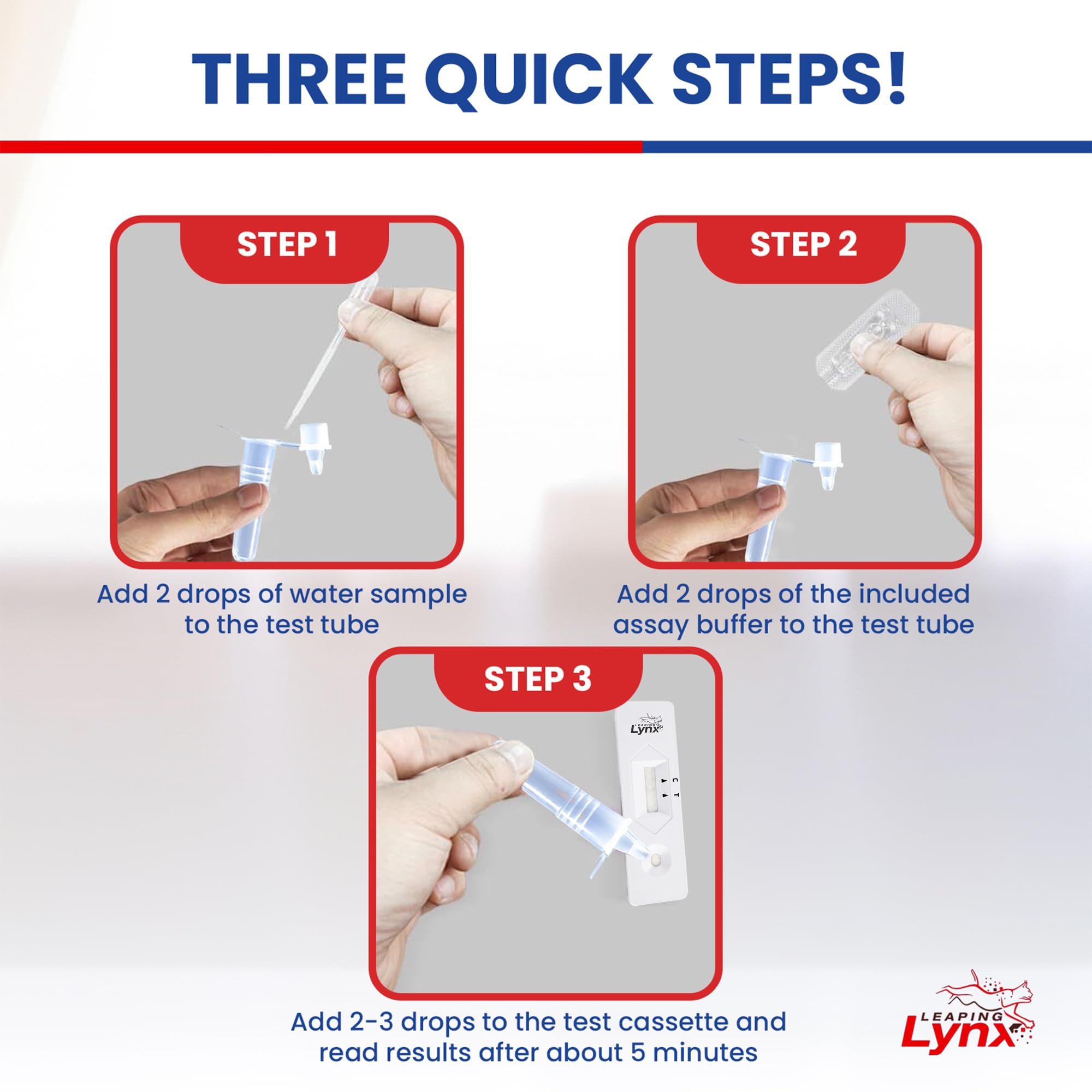 THREE QUICK STEPS!

STEP 1

Add 2 drops of water sample to the test tube

STEP 2

Add 2 drops of the included assay buffer to the test tube

STEP 3

LEAPING Lynx

C
T

Add 2-3 drops to the test cassette and read results after about 5 minutes

LEAPING Lynx