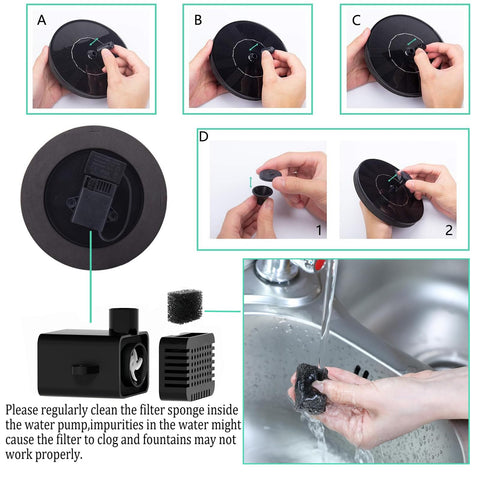 A

B

C

D

1

2

Please regularly clean the filter sponge inside the water pump,impurities in the water might cause the filter to clog and fountains may not work properly.