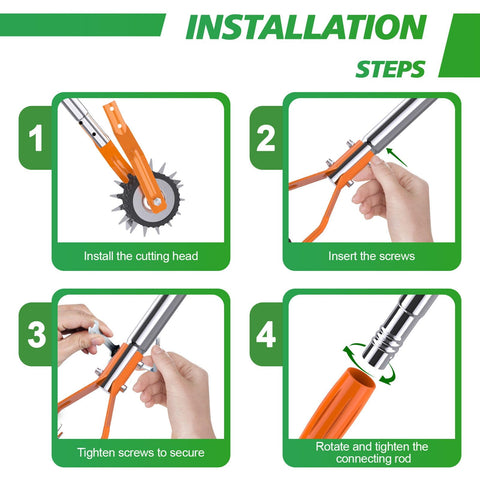 INSTALLATION

STEPS

1

Install the cutting head

2

Insert the screws

3

Tighten screws to secure

4

Rotate and tighten the connecting rod