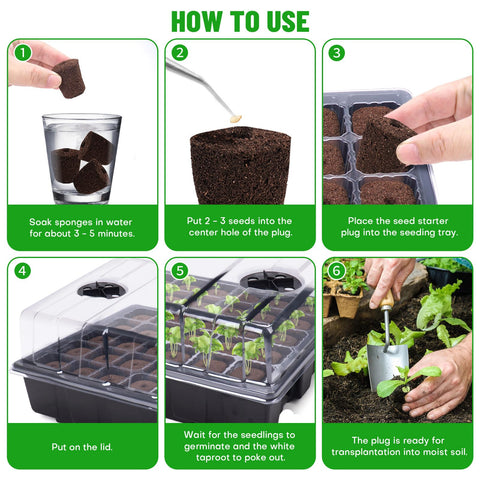 HOW TO USE

1

Soak sponges in water for about 3 - 5 minutes.

2

Put 2 - 3 seeds into the center hole of the plug.

3

Place the seed starter plug into the seeding tray.

4

Put on the lid.

5

Wait for the seedlings to germinate and the white taproot to poke out.

6

The plug is ready for transplantation into moist soil.