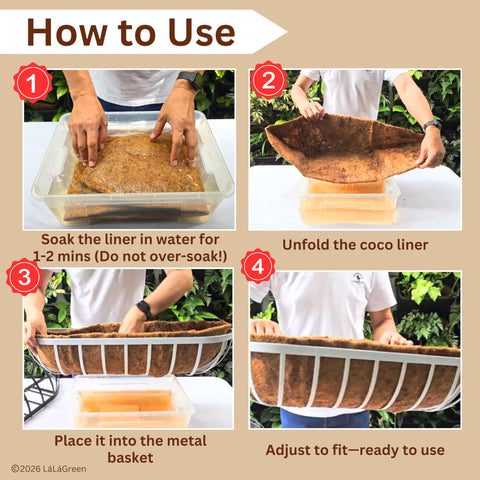 How to Use

1

Soak the liner in water for 1-2 mins (Do not over-soak!)

2

Unfold the coco liner

3

Place it into the metal basket

4

Adjust to fit—ready to use

©2026 LáLáGreen