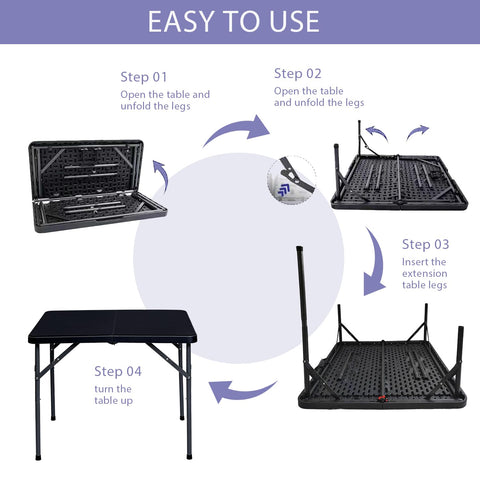 EASY TO USE

Step 01
Open the table and unfold the legs

Step 02
Open the table and unfold the legs

Step 03
Insert the extension table legs

Step 04
turn the table up