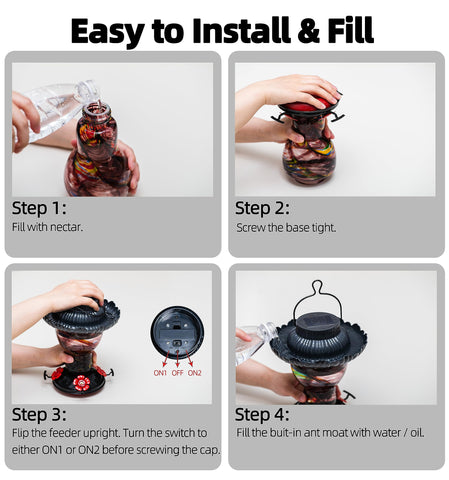 Easy to Install & Fill

Step 1:
Fill with nectar.

Step 2:
Screw the base tight.

ON1 OFF ON2

Step 3:
Flip the feeder upright. Turn the switch to either ON1 or ON2 before screwing the cap.

Step 4:
Fill the buit-in ant moat with water / oil.