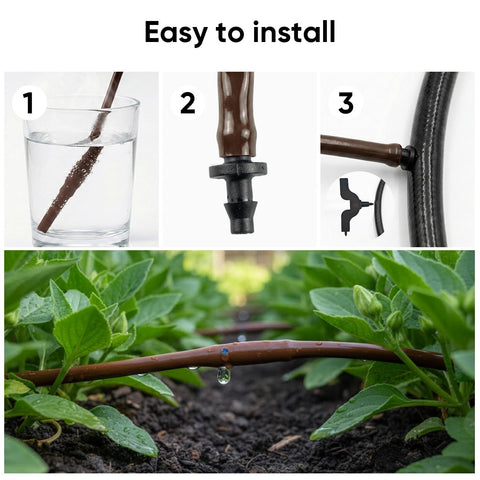 Easy to install

1

2

3