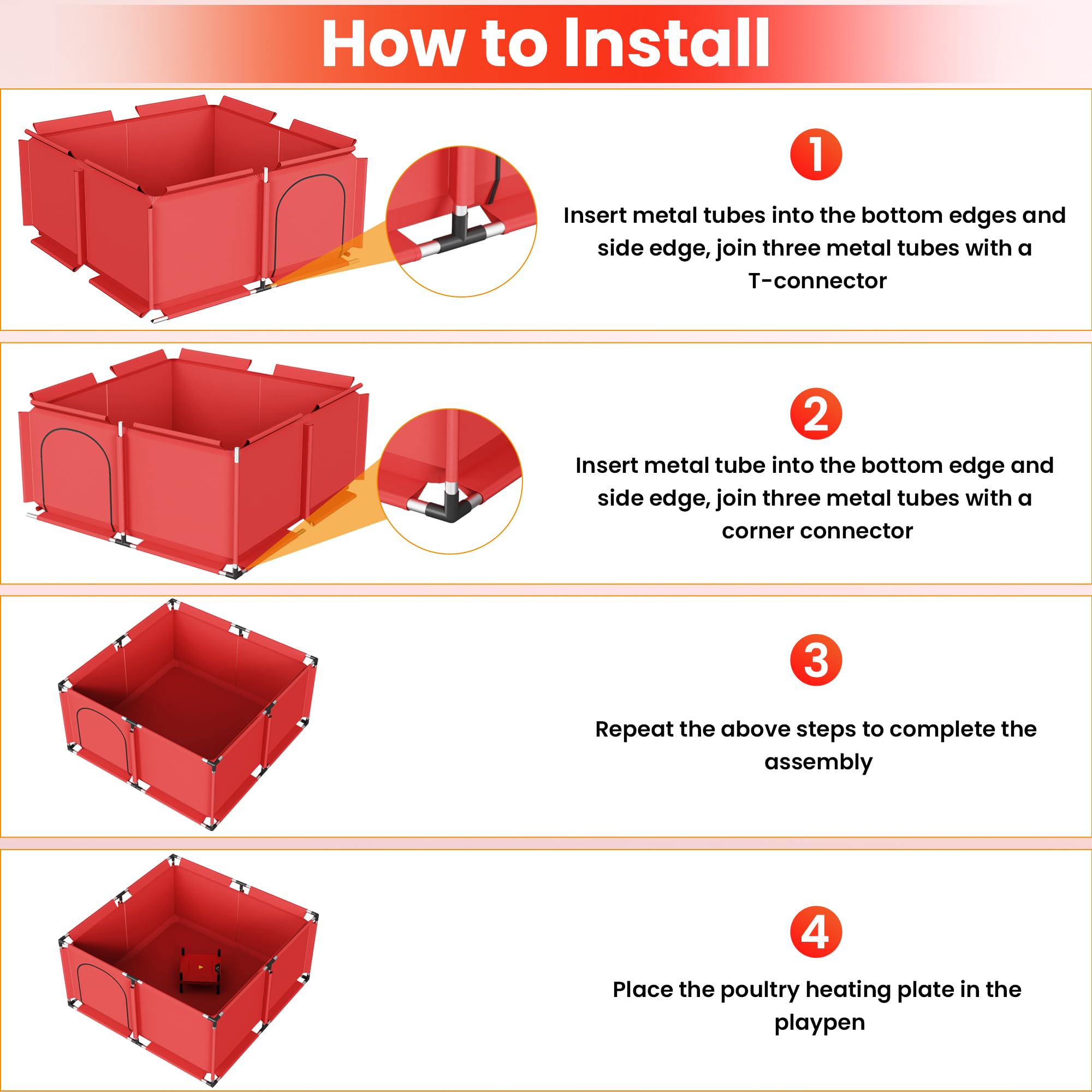 How to Install

1

Insert metal tubes into the bottom edges and side edge, join three metal tubes with a T-connector

2

Insert metal tube into the bottom edge and side edge, join three metal tubes with a corner connector

3

Repeat the above steps to complete the assembly

4

Place the poultry heating plate in the playpen