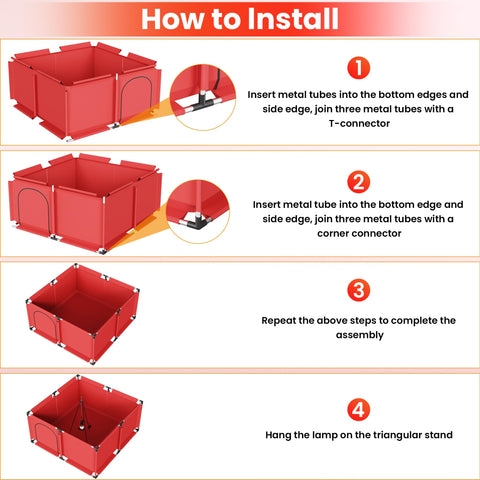 How to Install

1

Insert metal tubes into the bottom edges and side edge, join three metal tubes with a T-connector

2

Insert metal tube into the bottom edge and side edge, join three metal tubes with a corner connector

3

Repeat the above steps to complete the assembly

4

Hang the lamp on the triangular stand