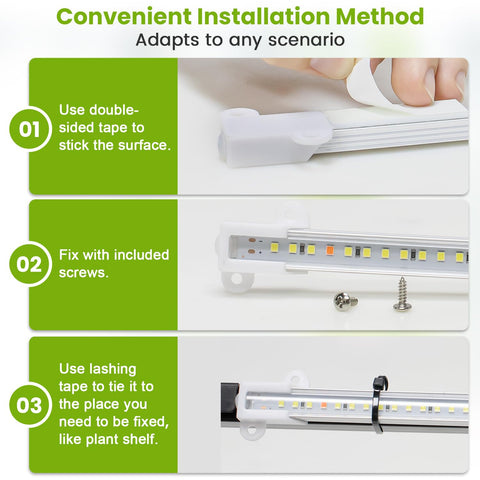 Convenient Installation Method
Adapts to any scenario

01

Use double-sided tape to stick the surface.

02

Fix with included screws.

03

Use lashing tape to tie it to the place you need to be fixed, like plant shelf.