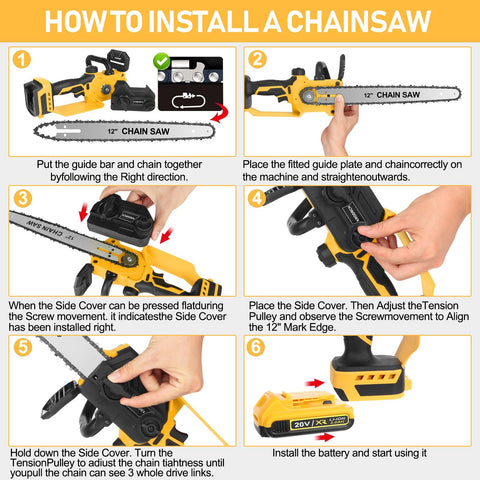 HOW TO INSTALL A CHAINSAW

1

12" CHAIN SAW

Put the guide bar and chain together byfollowing the Right direction.

2

12" CHAIN SAW

Place the fitted guide plate and chaincorrectly on the machine and straightenoutwards.

3

12" CHAIN SAW

When the Side Cover can be pressed flatduring the Screw movement. it indicatesthe Side Cover has been installed right.

4

Place the Side Cover. Then Adjust theTension Pulley and observe the Screwmovement to Align the 12" Mark Edge.

5

Hold down the Side Cover. Turn the TensionPulley to adiust the chain tiahtness until youpull the chain can see 3 whole drive links.

6

20V XR

Install the battery and start using it