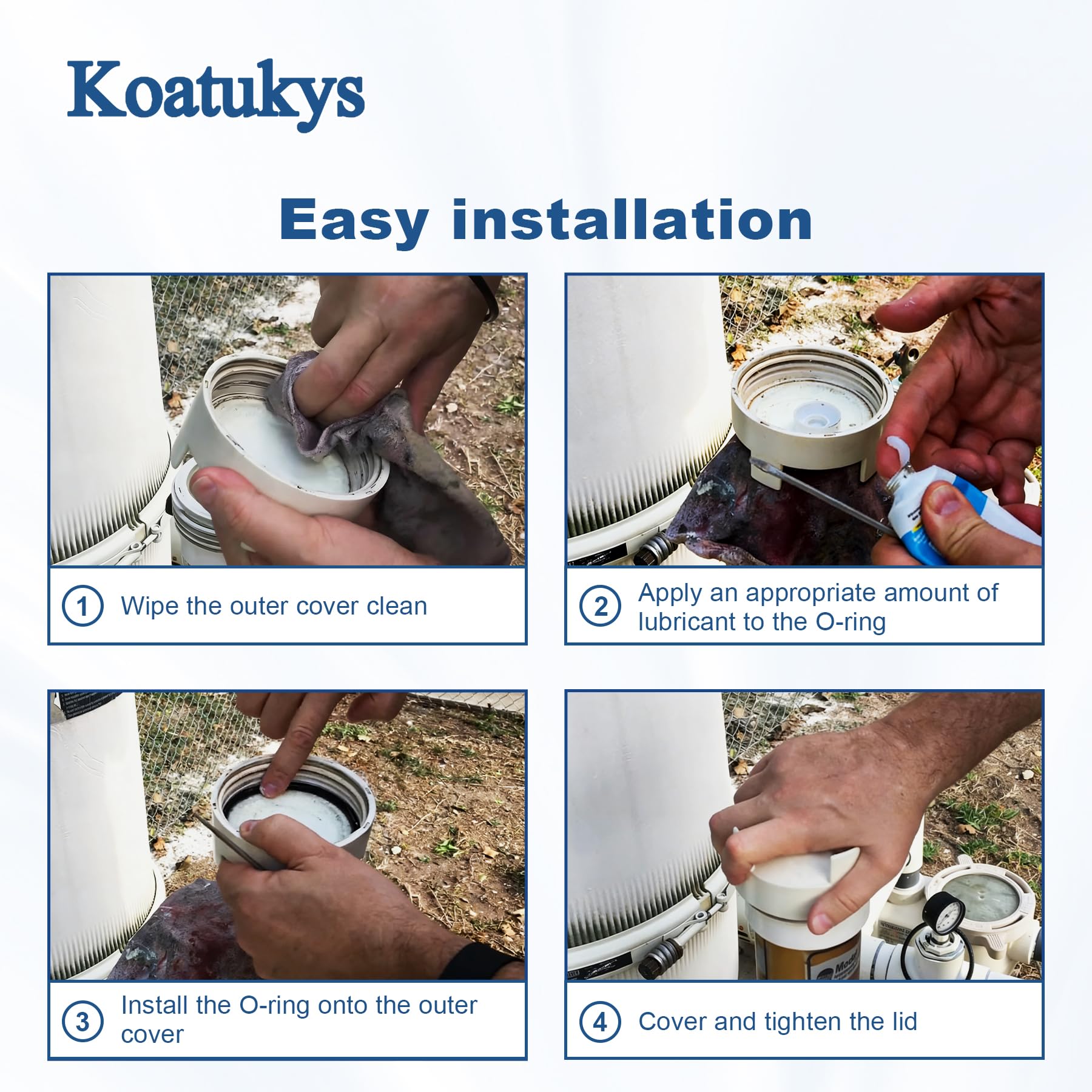 Koatukys

Easy installation

1 Wipe the outer cover clean

2 Apply an appropriate amount of lubricant to the O-ring

3 Install the O-ring onto the outer cover

4 Cover and tighten the lid