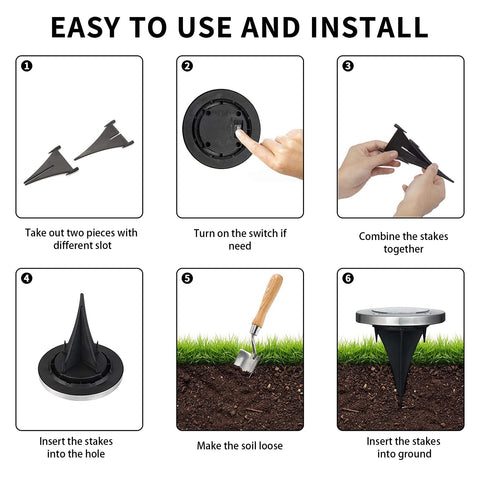 EASY TO USE AND INSTALL

1

Take out two pieces with different slot

2

Turn on the switch if need

3

Combine the stakes together

4

Insert the stakes into the hole

5

Make the soil loose

6

Insert the stakes into ground