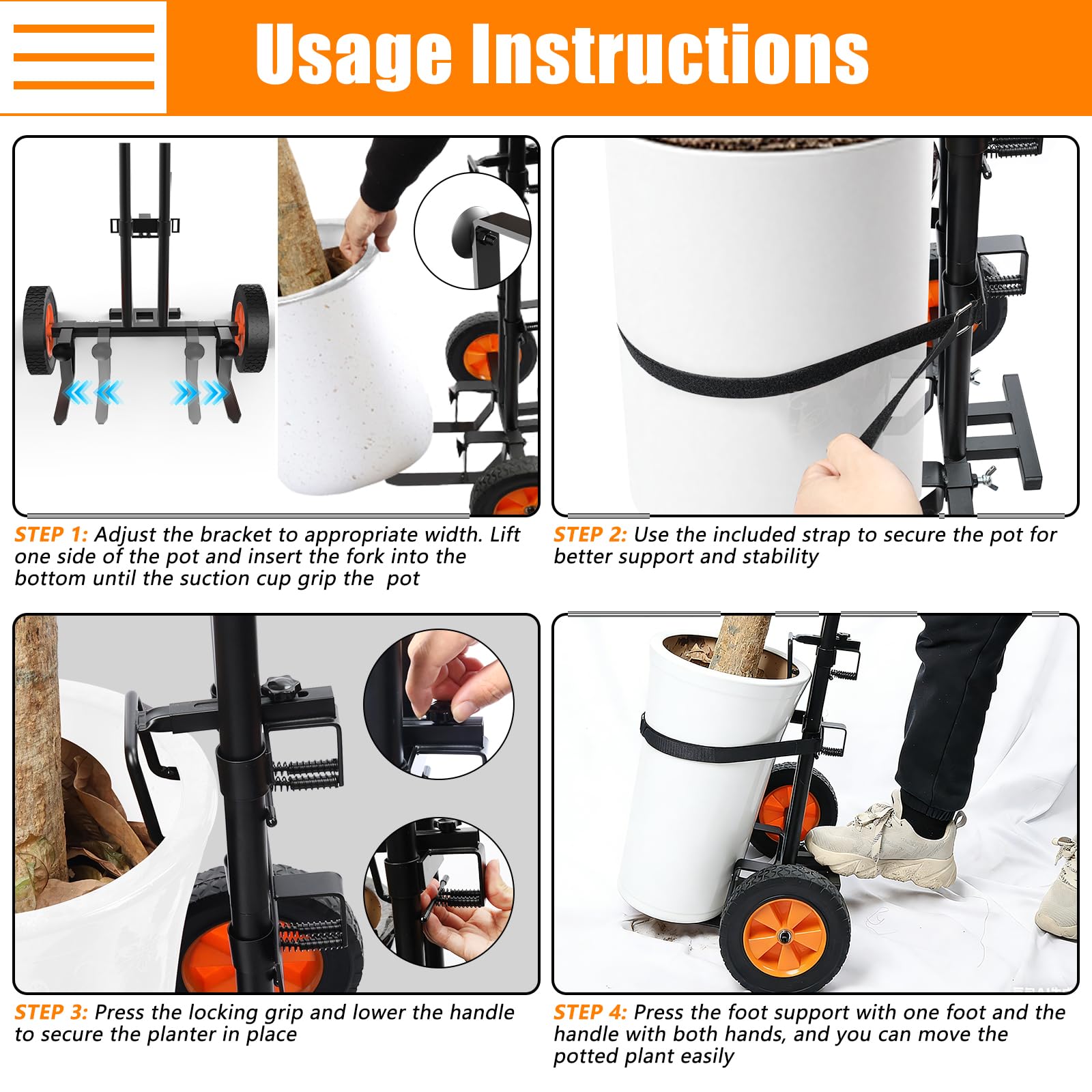 Usage Instructions

STEP 1: Adjust the bracket to appropriate width. Lift one side of the pot and insert the fork into the bottom until the suction cup grip the pot

STEP 2: Use the included strap to secure the pot for better support and stability

STEP 3: Press the locking grip and lower the handle to secure the planter in place

STEP 4: Press the foot support with one foot and the handle with both hands, and you can move the potted plant easily