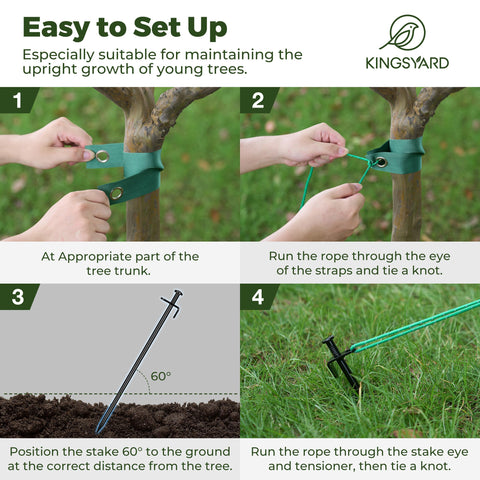 Easy to Set Up

Especially suitable for maintaining the upright growth of young trees.

KINGSYARD

1

At Appropriate part of the tree trunk.

2

Run the rope through the eye of the straps and tie a knot.

3

60°

Position the stake 60° to the ground at the correct distance from the tree.

4

Run the rope through the stake eye and tensioner, then tie a knot.