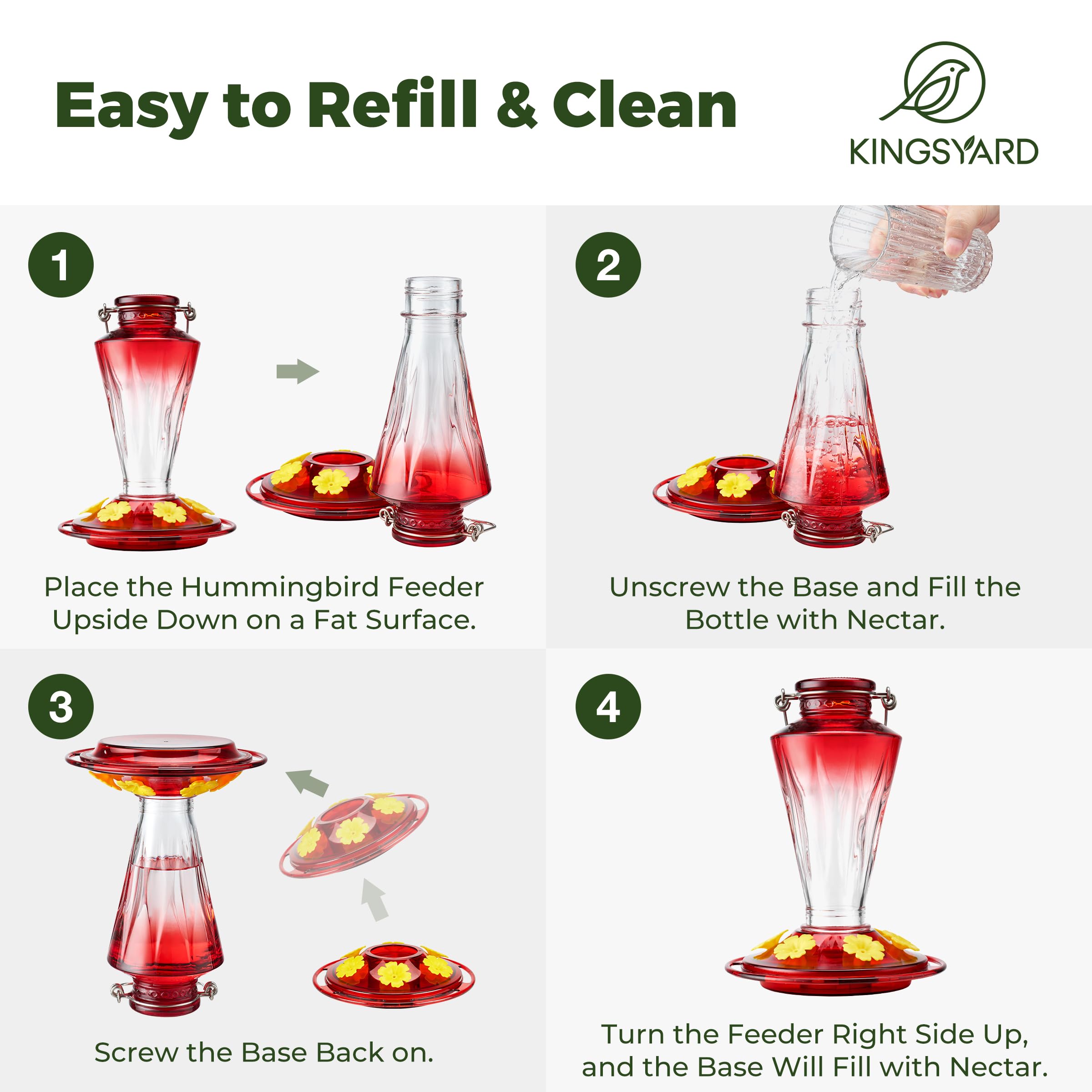 Easy to Refill & Clean

KINGSYARD

1

Place the Hummingbird Feeder Upside Down on a Fat Surface.

2

Unscrew the Base and Fill the Bottle with Nectar.

3

Screw the Base Back on.

4

Turn the Feeder Right Side Up, and the Base Will Fill with Nectar.