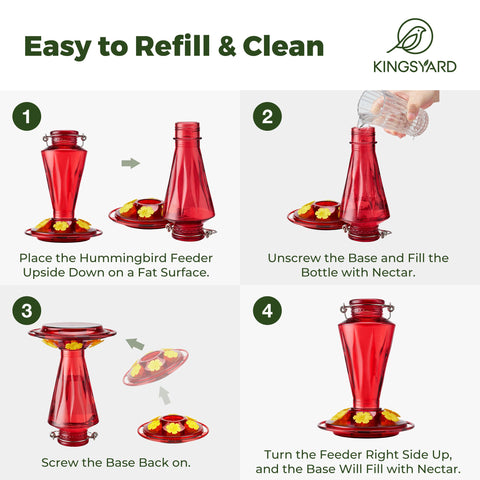 Easy to Refill & Clean

KINGSYARD

1

Place the Hummingbird Feeder Upside Down on a Fat Surface.

2

Unscrew the Base and Fill the Bottle with Nectar.

3

Screw the Base Back on.

4

Turn the Feeder Right Side Up, and the Base Will Fill with Nectar.