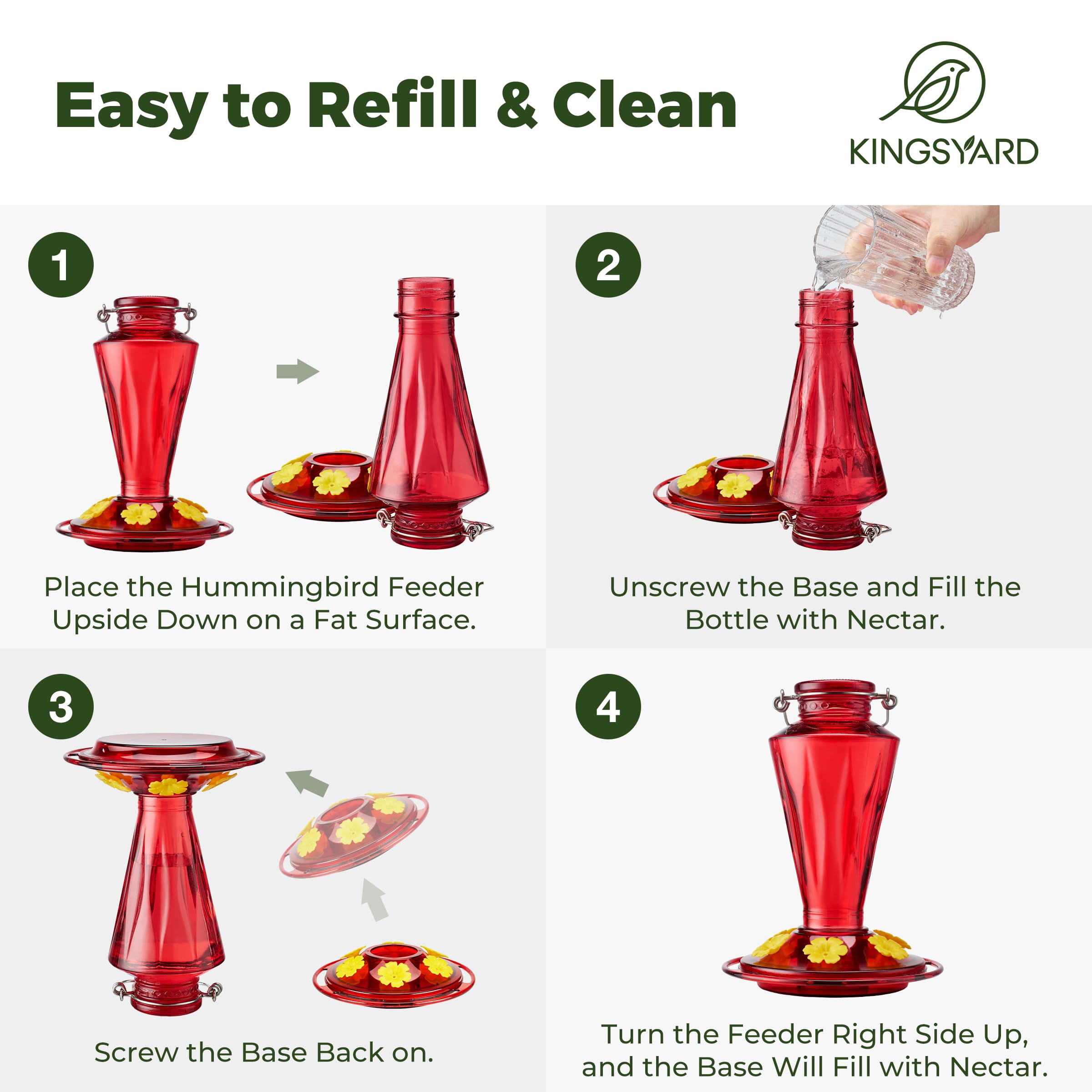 Easy to Refill & Clean

KINGSYARD

1

Place the Hummingbird Feeder Upside Down on a Fat Surface.

2

Unscrew the Base and Fill the Bottle with Nectar.

3

Screw the Base Back on.

4

Turn the Feeder Right Side Up, and the Base Will Fill with Nectar.