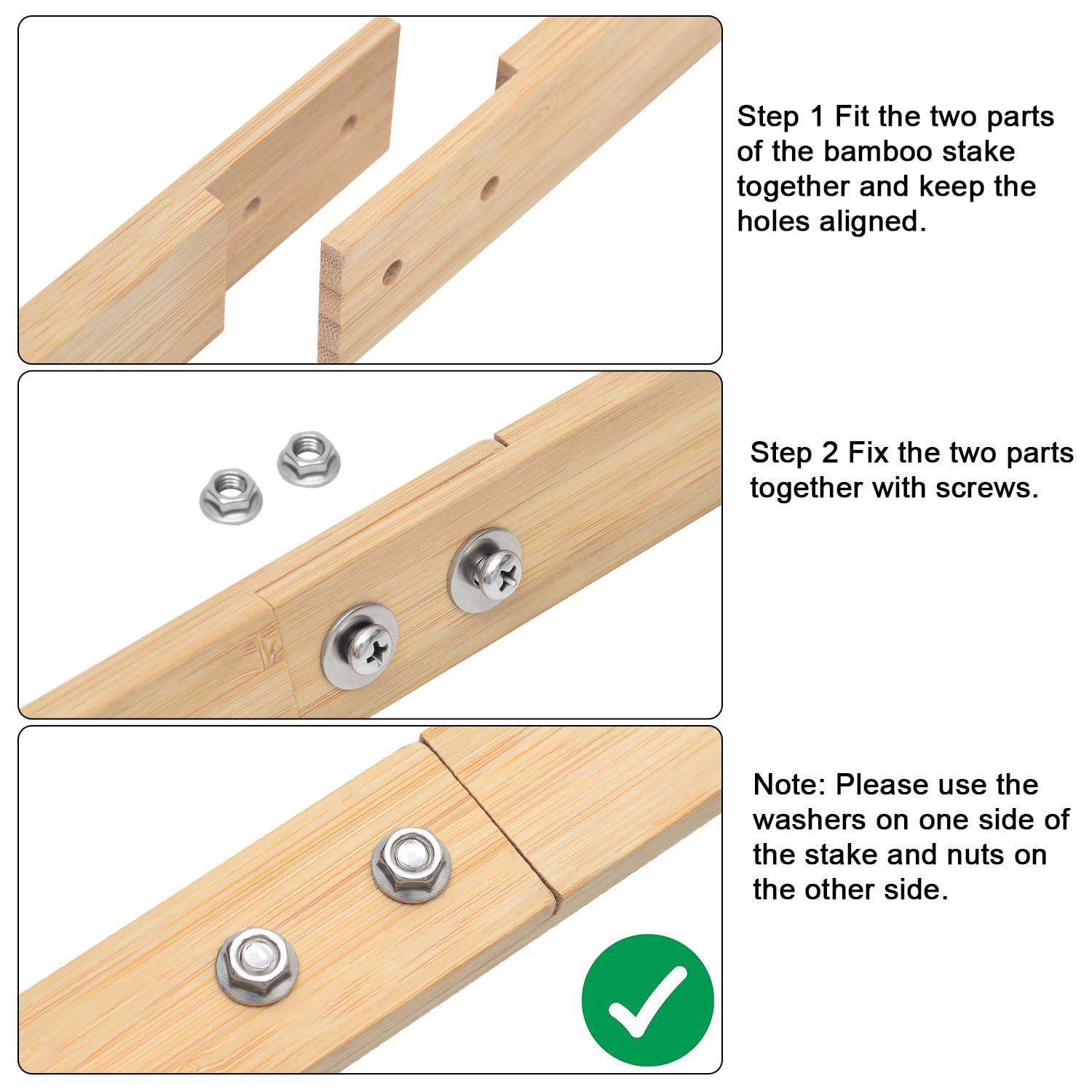 Step 1 Fit the two parts of the bamboo stake together and keep the holes aligned.

Step 2 Fix the two parts together with screws.

Note: Please use the washers on one side of the stake and nuts on the other side.