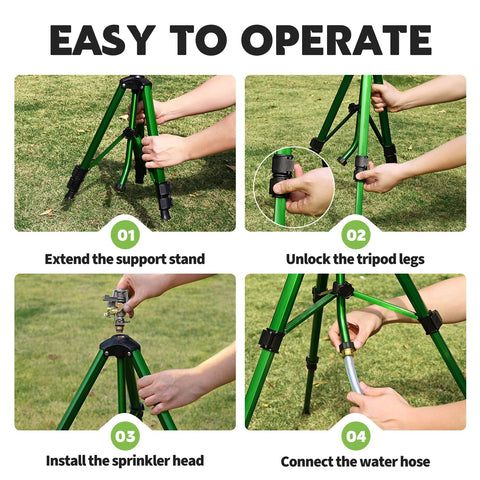 EASY TO OPERATE

01
Extend the support stand

02
Unlock the tripod legs

03
Install the sprinkler head

04
Connect the water hose