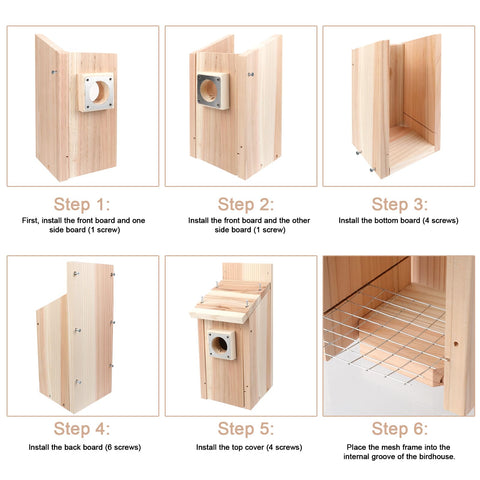 Step 1:
First, install the front board and one side board (1 screw)

Step 2:
Install the front board and the other side board (1 screw)

Step 3:
Install the bottom board (4 screws)

Step 4:
Install the back board (6 screws)

Step 5:
Install the top cover (4 screws)

Step 6:
Place the mesh frame into the internal groove of the birdhouse.