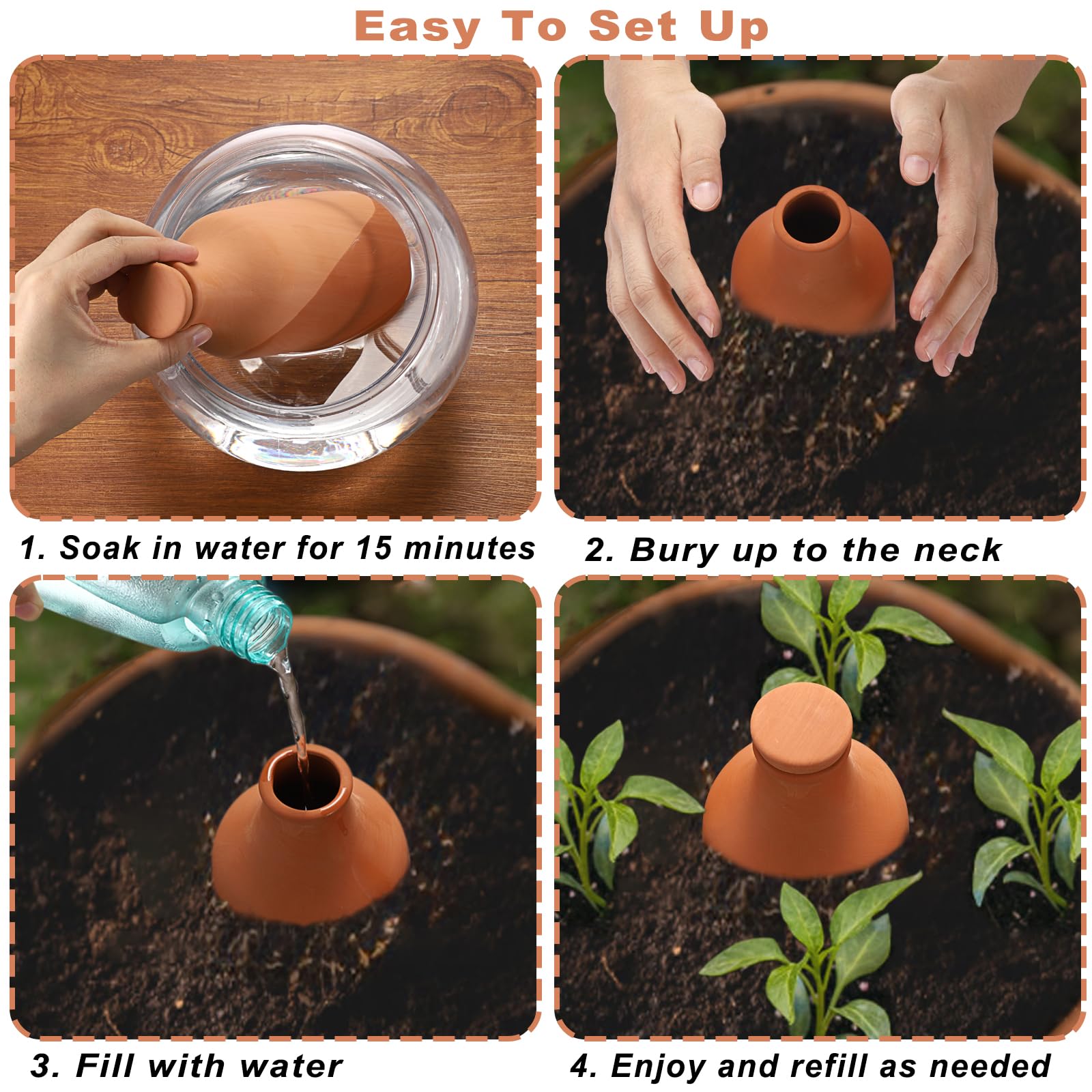 Easy To Set Up

1. Soak in water for 15 minutes

2. Bury up to the neck

3. Fill with water

4. Enjoy and refill as needed