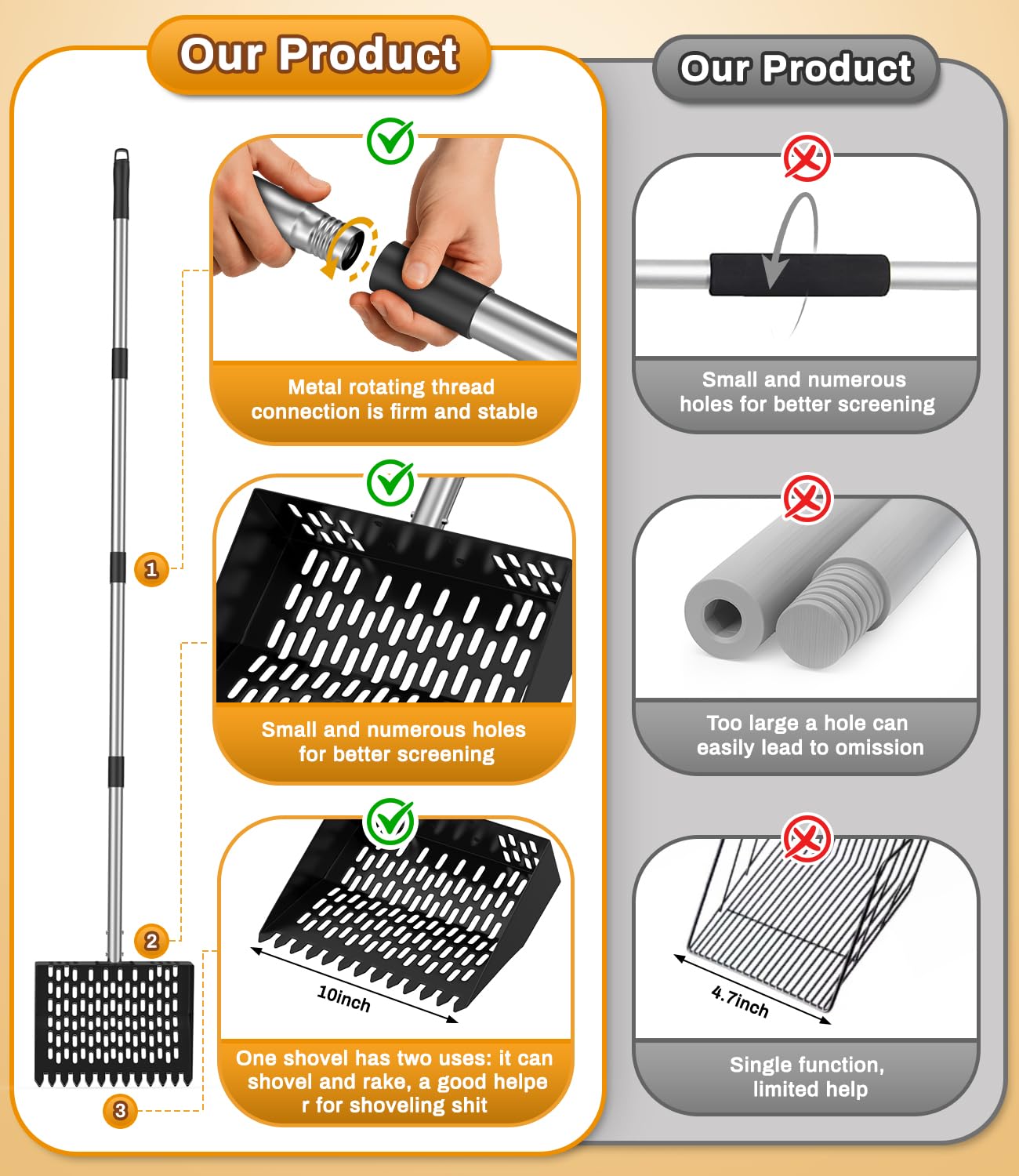 Our Product

1

2

3

Metal rotating thread connection is firm and stable

Small and numerous holes for better screening

10inch

One shovel has two uses: it can shovel and rake, a good helpe r for shoveling shit

Our Product

Small and numerous holes for better screening

Too large a hole can easily lead to omission

4.7inch

Single function, limited help