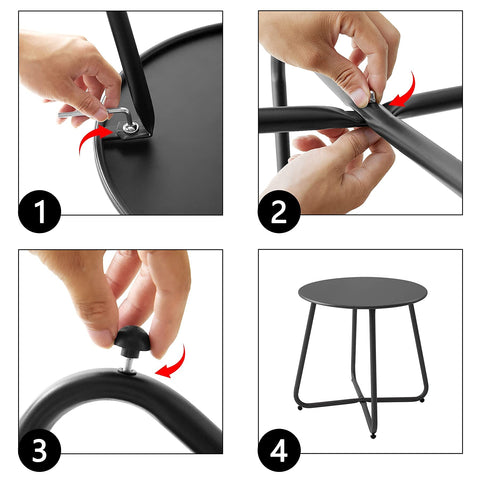 1

2

3

4