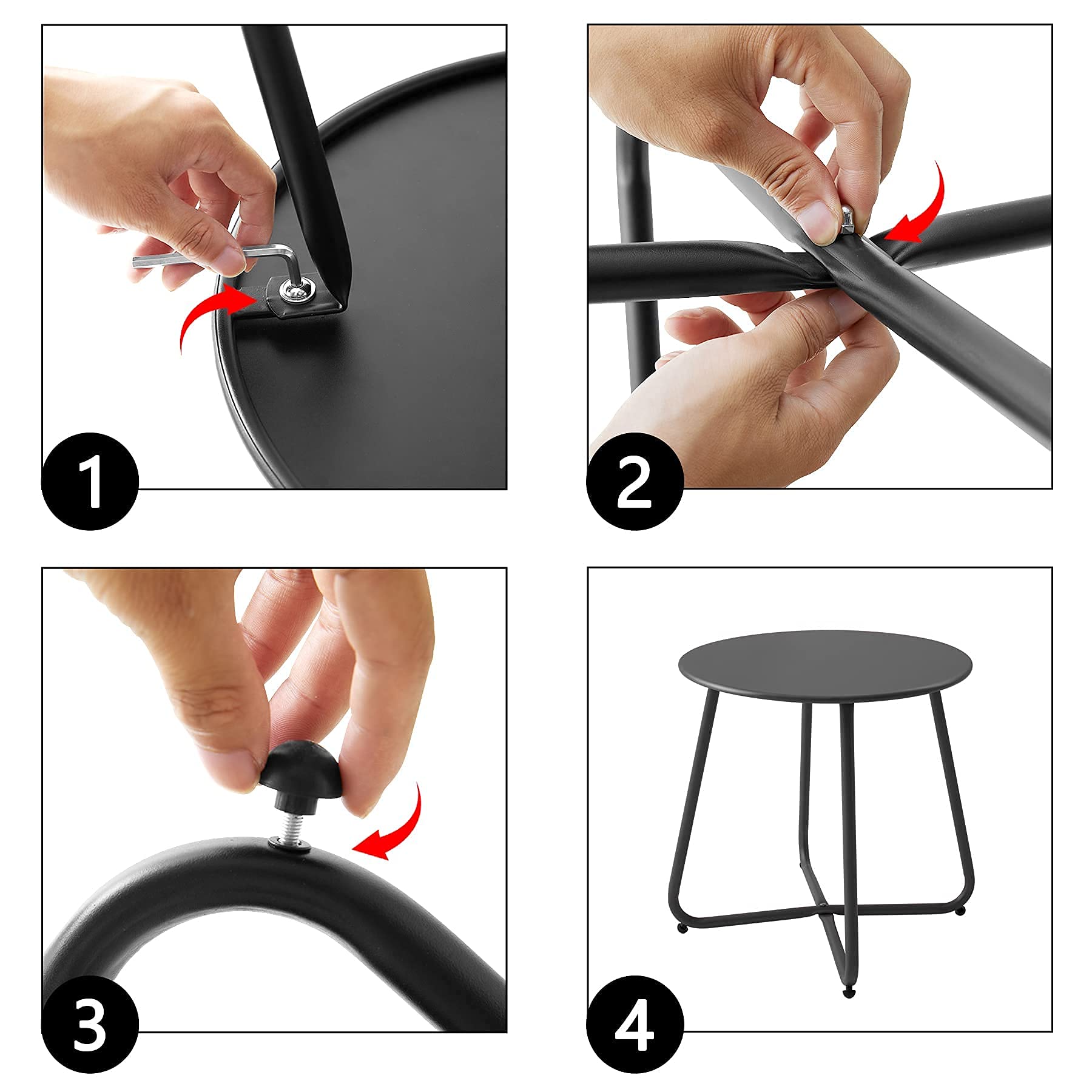 1

2

3

4