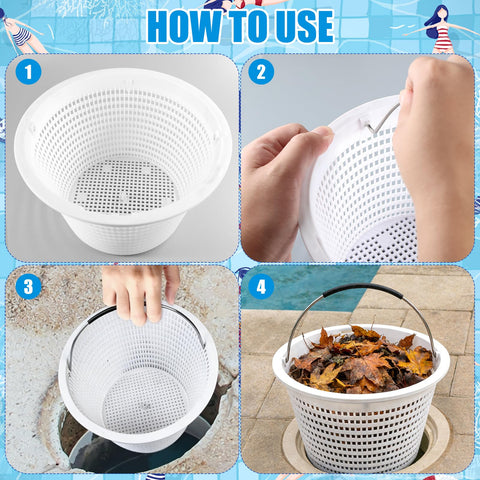 HOW TO USE

1

2

3

4