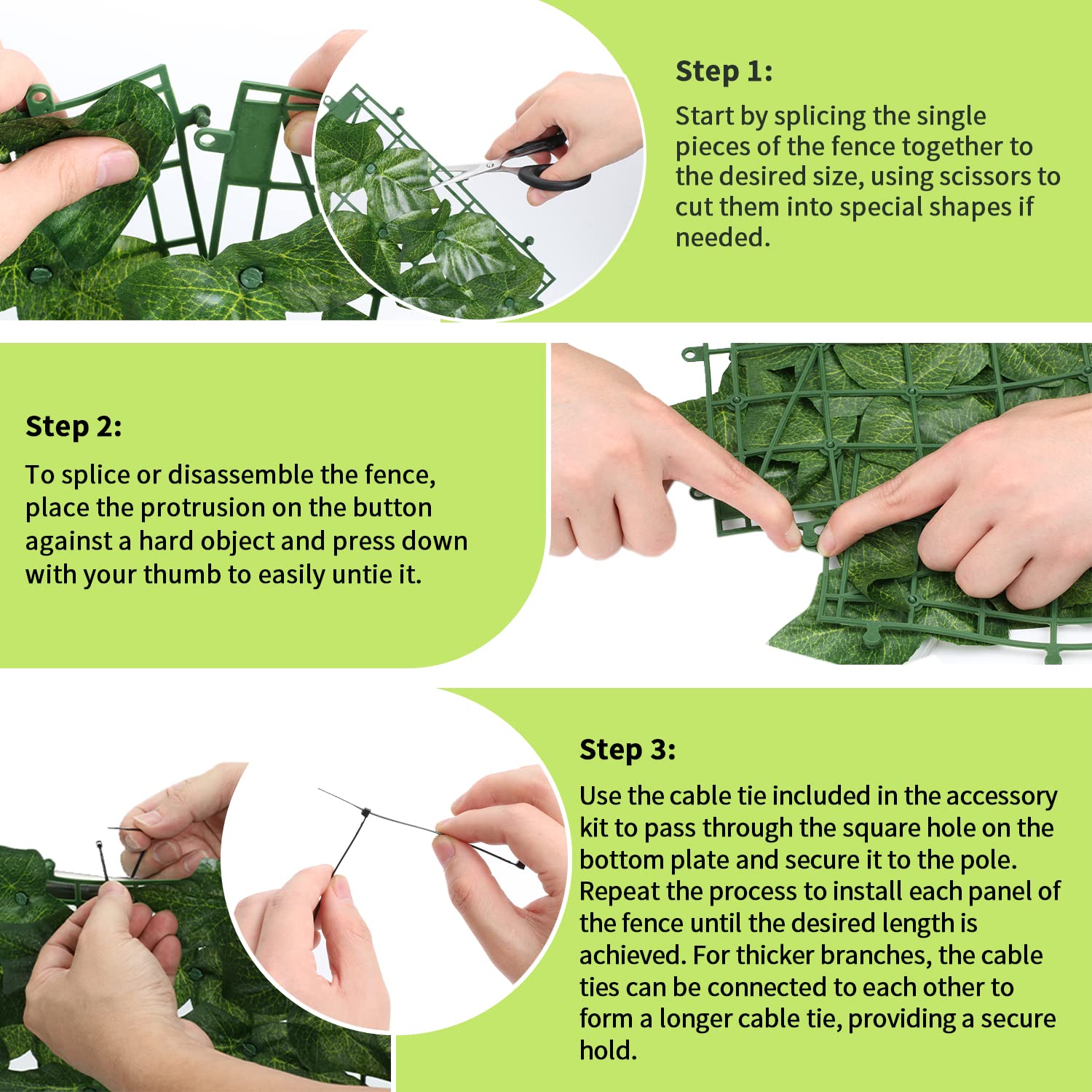 Step 1:

Start by splicing the single pieces of the fence together to the desired size, using scissors to cut them into special shapes if needed.

Step 2:

To splice or disassemble the fence, place the protrusion on the button against a hard object and press down with your thumb to easily untie it.

Step 3:

Use the cable tie included in the accessory kit to pass through the square hole on the bottom plate and secure it to the pole. Repeat the process to install each panel of the fence until the desired length is achieved. For thicker branches, the cable ties can be connected to each other to form a longer cable tie, providing a secure hold.