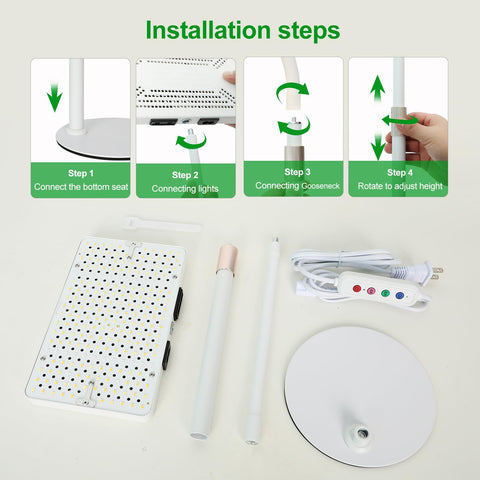 Installation steps

Step 1
Connect the bottom seat

Step 2
Connecting lights

Step 3
Connecting Gooseneck

Step 4
Rotate to adjust height