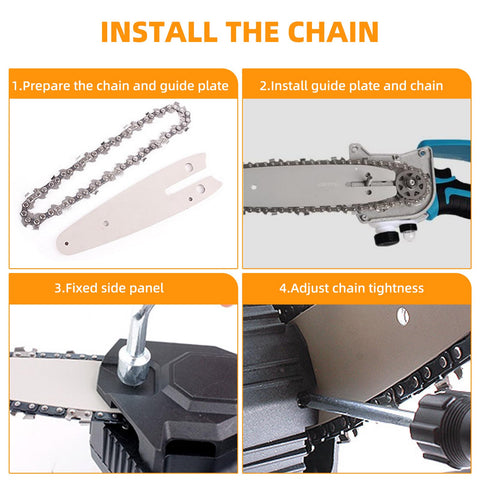 INSTALL THE CHAIN

1.Prepare the chain and guide plate

2.Install guide plate and chain

3.Fixed side panel

4.Adjust chain tightness