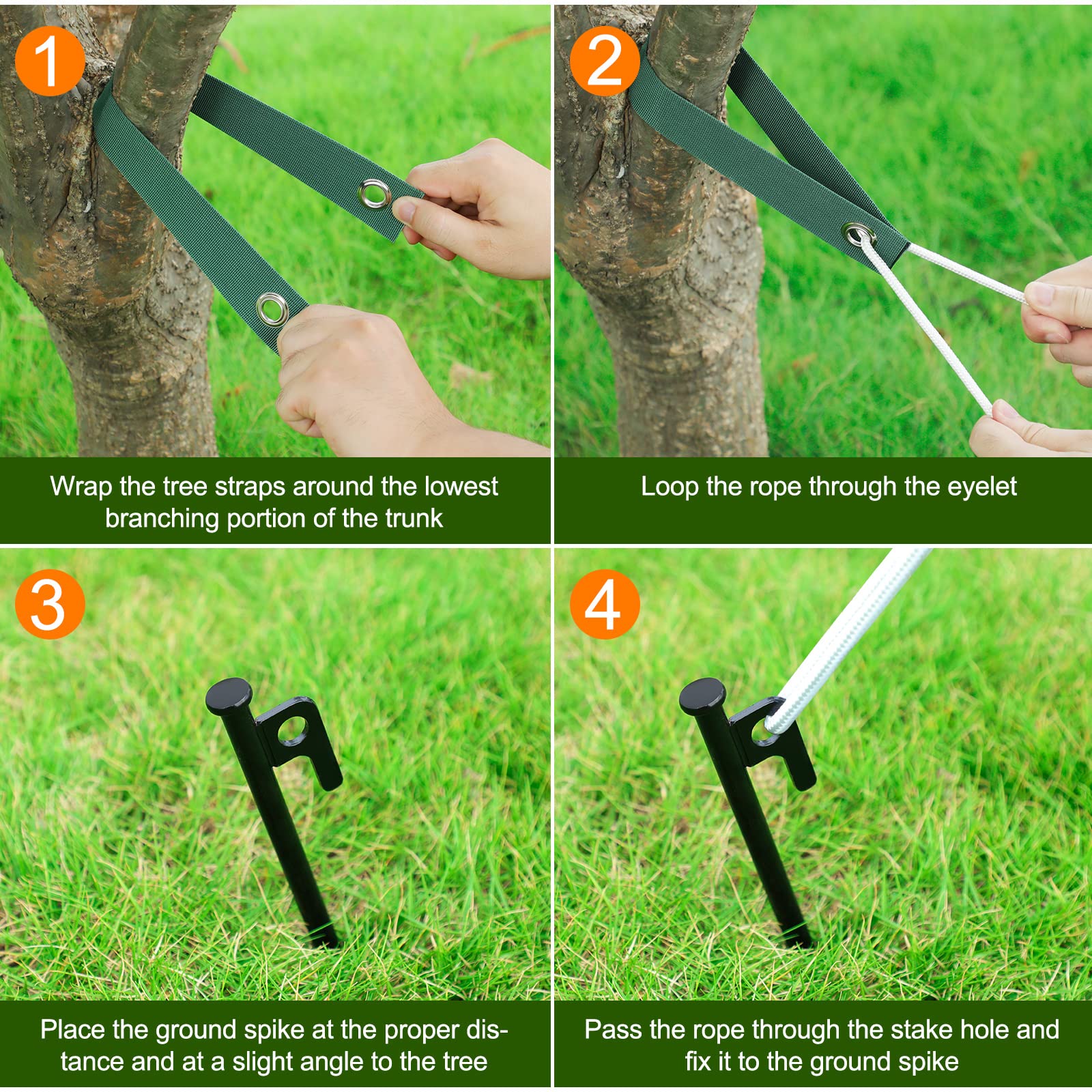 1

Wrap the tree straps around the lowest branching portion of the trunk

2

Loop the rope through the eyelet

3

Place the ground spike at the proper distance and at a slight angle to the tree

4

Pass the rope through the stake hole and fix it to the ground spike