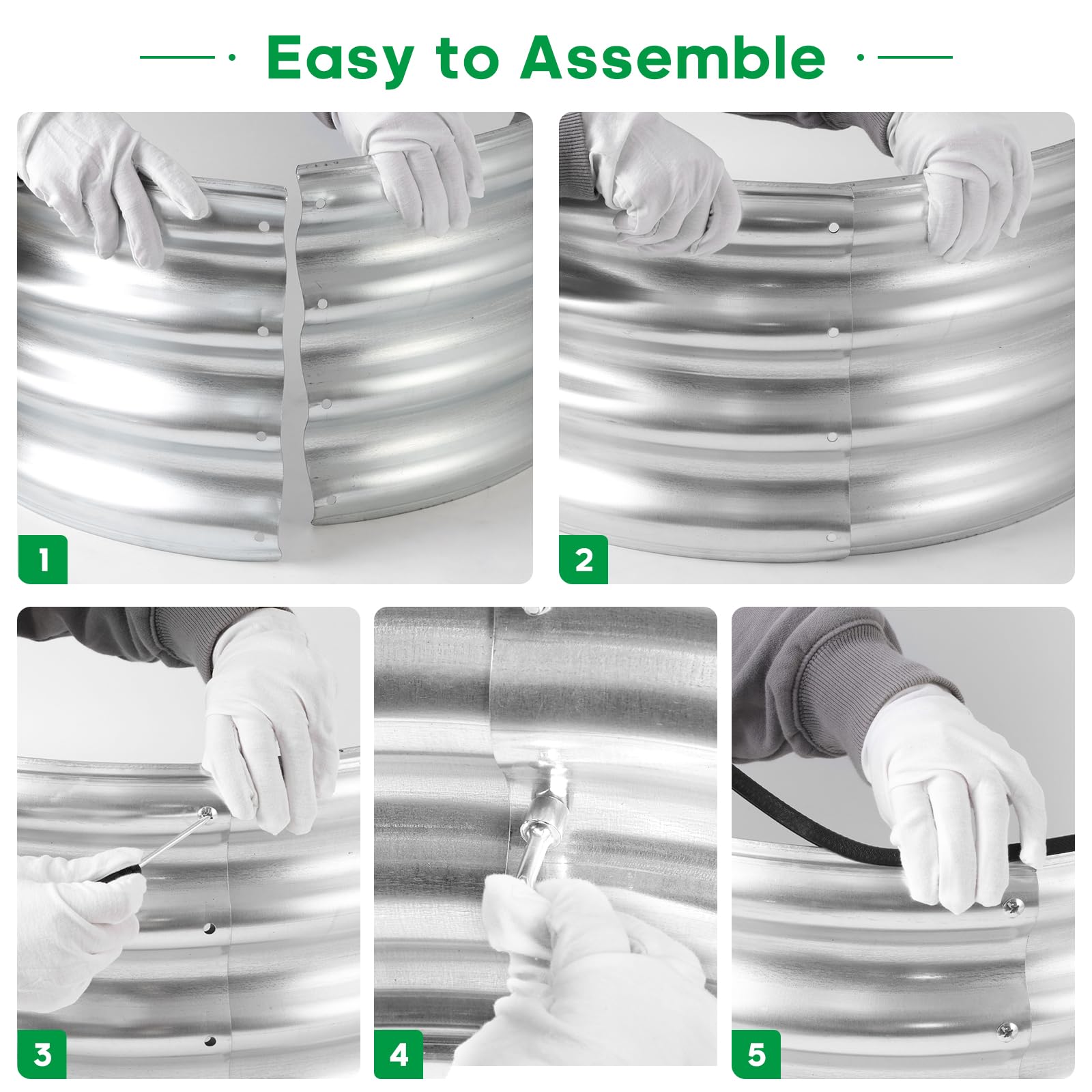 Easy to Assemble

1

2

3

4

5