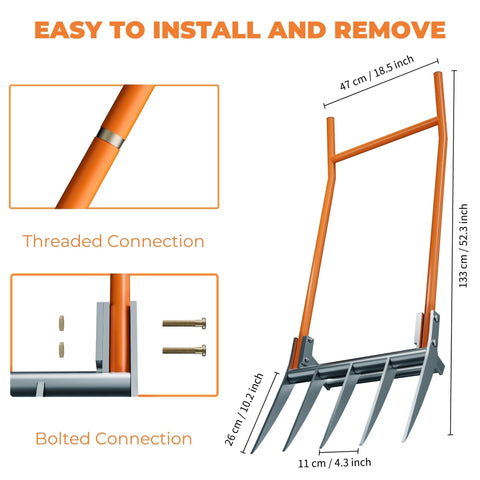 EASY TO INSTALL AND REMOVE

Threaded Connection

Bolted Connection

47 cm / 18.5 inch

133 cm / 52.3 inch

26 cm / 10.2 inch

11 cm / 4.3 inch