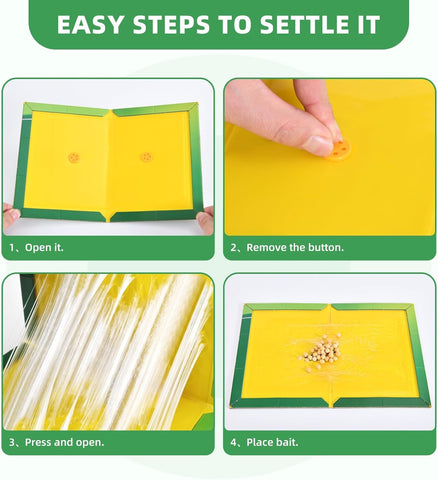 EASY STEPS TO SETTLE IT

1、Open it.

2、Remove the button.

3、Press and open.

4、Place bait.