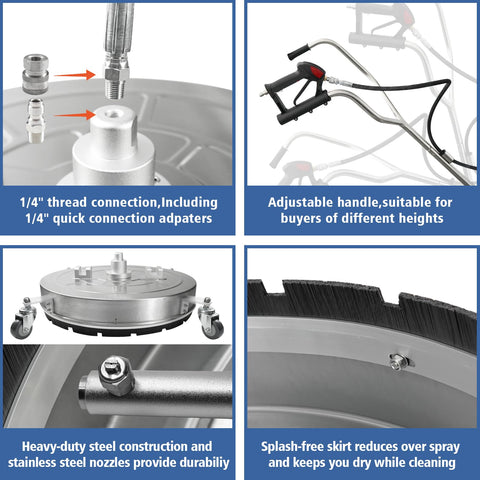 1/4" thread connection,Including 1/4" quick connection adpaters

Adjustable handle,suitable for buyers of different heights

Heavy-duty steel construction and stainless steel nozzles provide durabiliy

Splash-free skirt reduces over spray and keeps you dry while cleaning