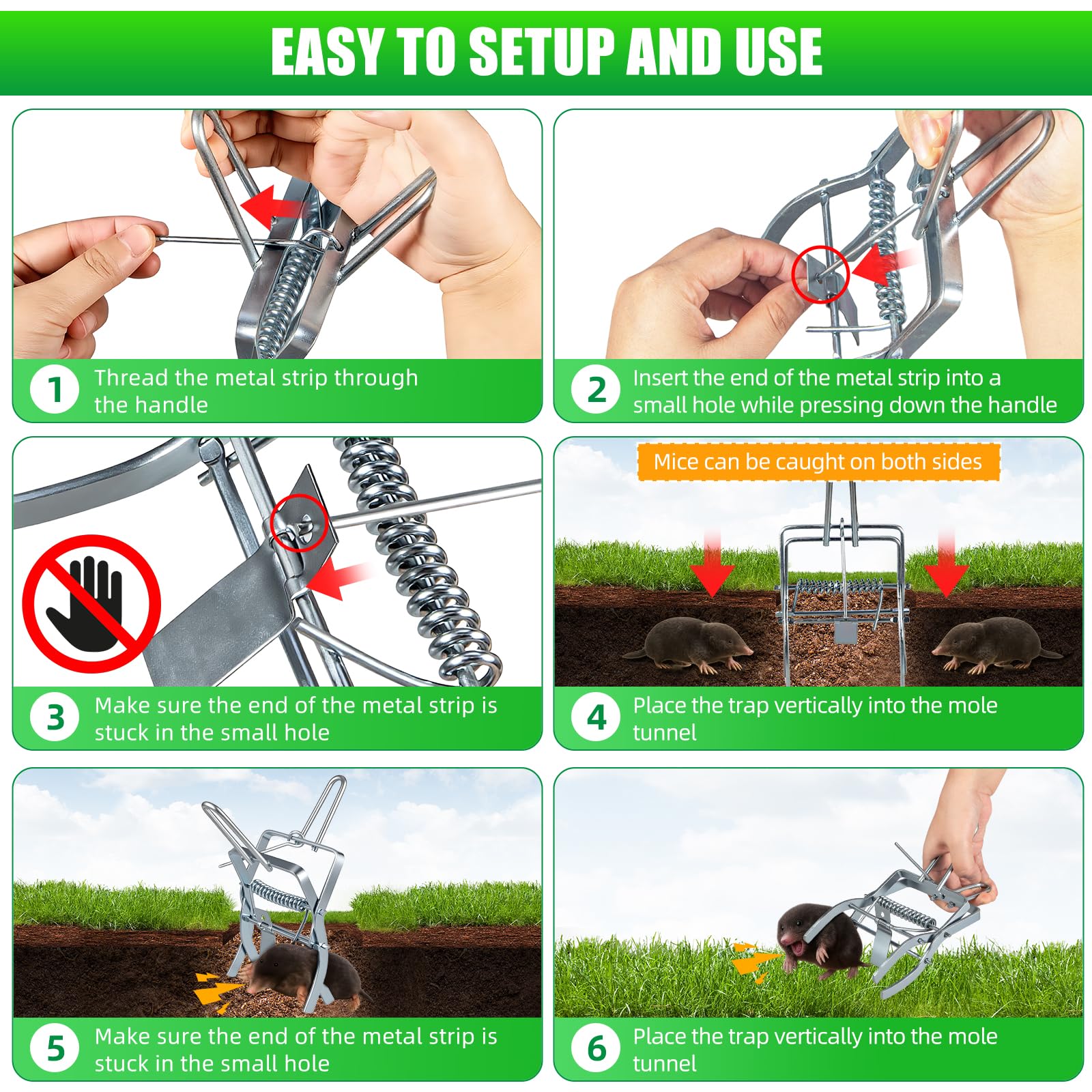 EASY TO SETUP AND USE

1 Thread the metal strip through the handle

2 Insert the end of the metal strip into a small hole while pressing down the handle

3 Make sure the end of the metal strip is stuck in the small hole

Mice can be caught on both sides

4 Place the trap vertically into the mole tunnel

5 Make sure the end of the metal strip is stuck in the small hole

6 Place the trap vertically into the mole tunnel